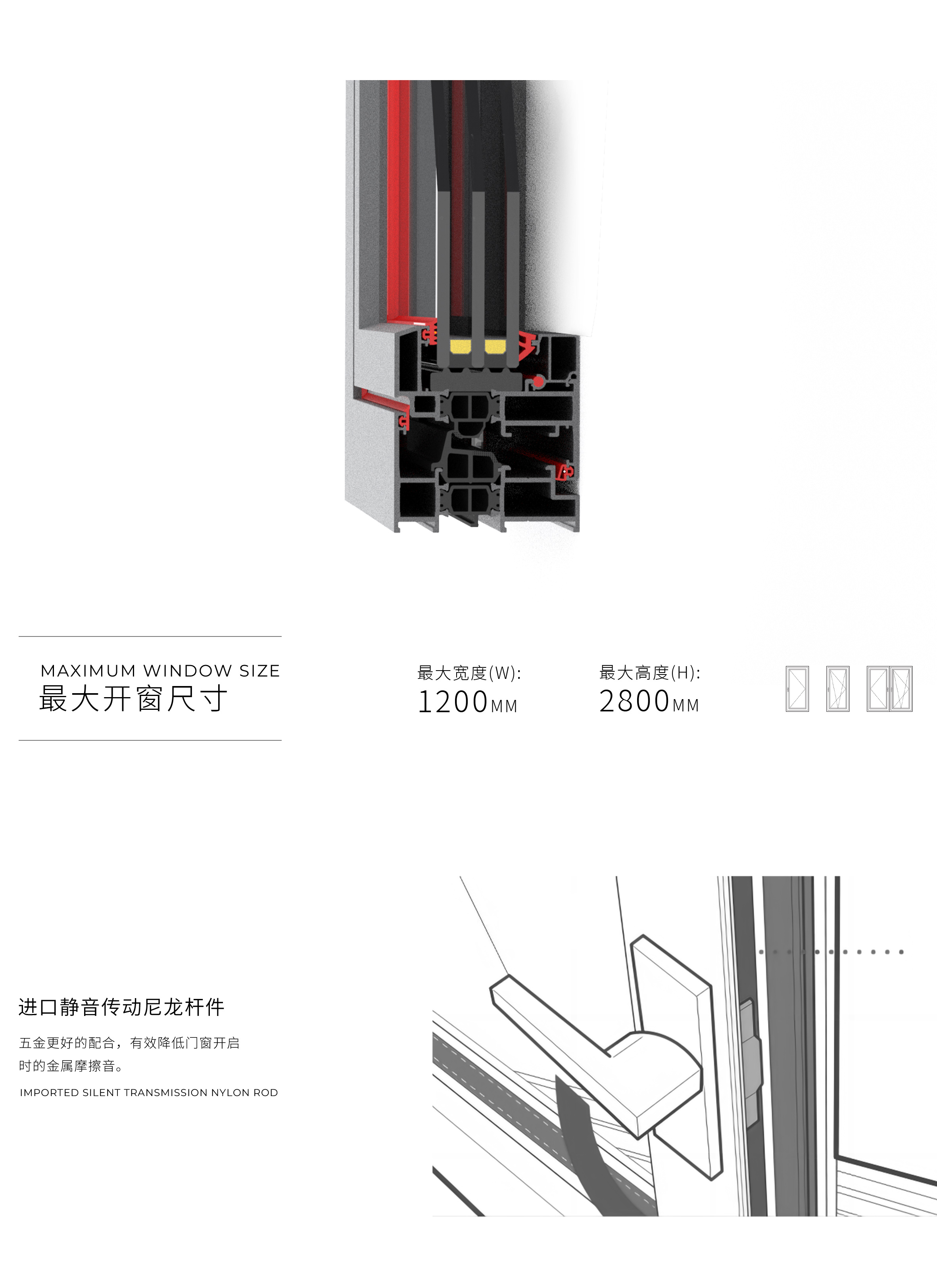 MAXIMUM WINDOW SIZE
最大开窗尺寸

最大宽度(W):
1200MM

最大高度(H):
2800MM

进口静音传动尼龙杆件

五金更好的配合，有效降低门窗开启时的金属摩擦音。

IMPORTED SILENT TRANSMISSION NYLON ROD